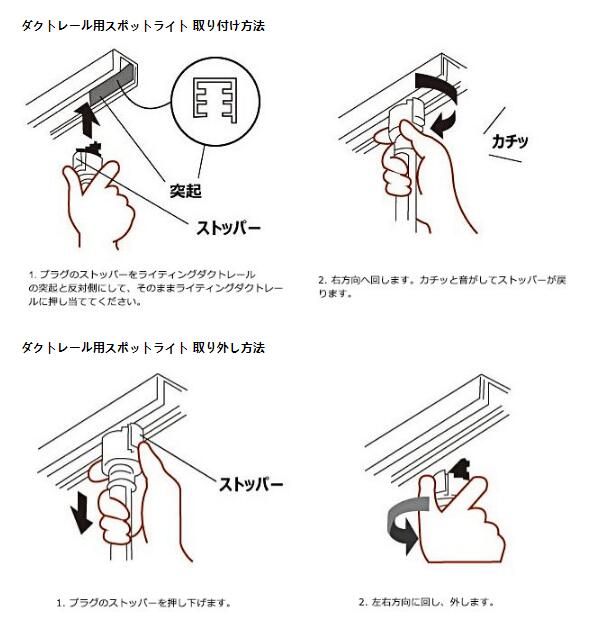 ダクトレール用スポットライト 取り付け方法

突起

ストッパー

カチッ

1. プラグのストッパーをライティングダクトレールの突起と反対側にして、そのままライティングダクトレールに押し当ててください。

2. 右方向へ回します。カチッと音がしてストッパーが戻ります。

ダクトレール用スポットライト 取り外し方法

ストッパー

1. プラグのストッパーを押し下げます。

2. 左右方向に回し、外します。