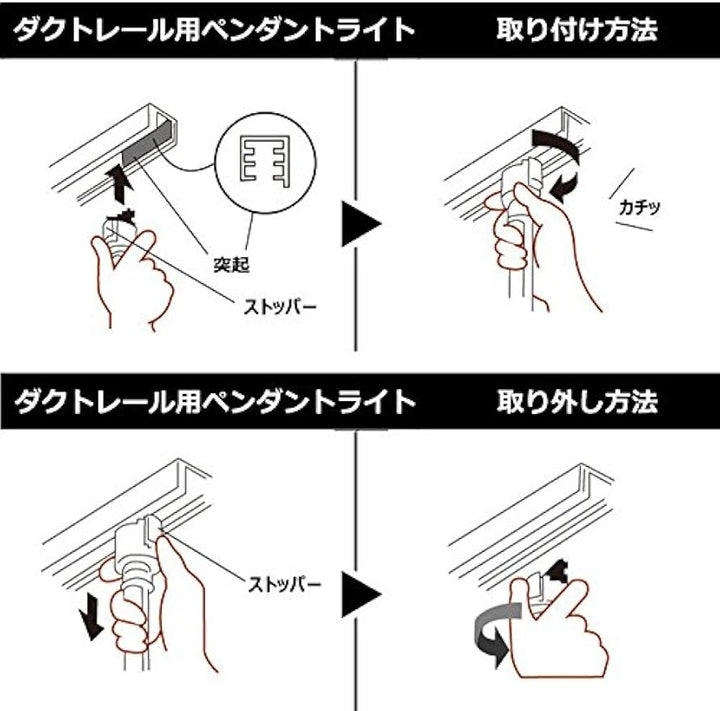 ダクトレール用ペンダントライト 取り付け方法

突起

ストッパー

カチッ

ダクトレール用ペンダントライト 取り外し方法

ストッパー