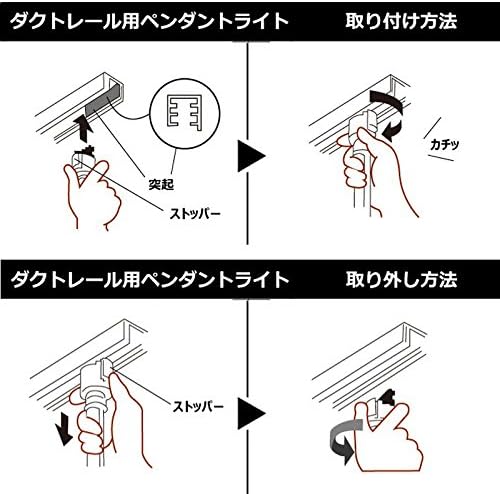 ダクトレール用ペンダントライト 取り付け方法

突起

ストッパー

カチッ

ダクトレール用ペンダントライト 取り外し方法

ストッパー