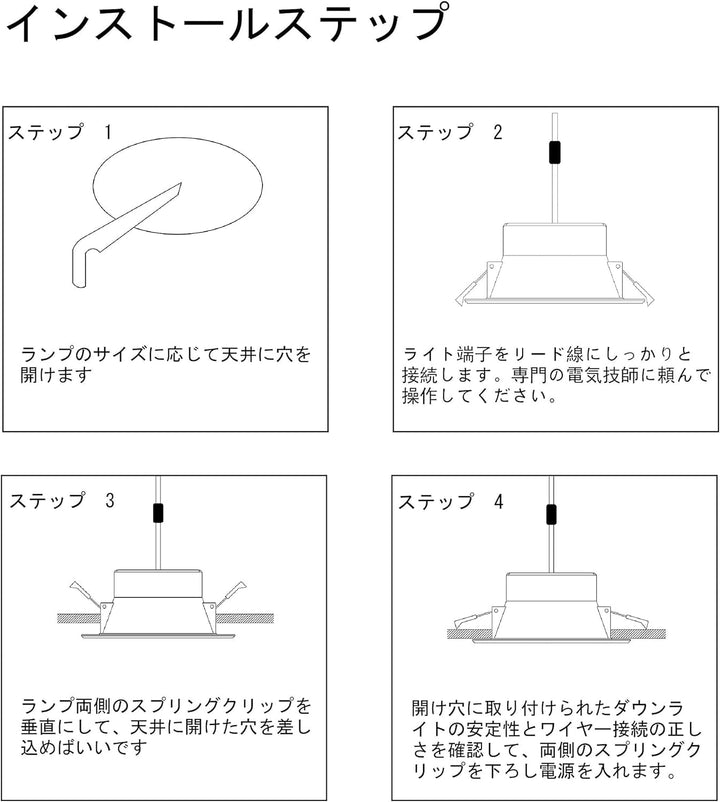 インストールステップ

ステップ　1

ランプのサイズに応じて天井に穴を開けます

ステップ　2

ライト端子をリード線にしっかりと接続します。専門の電気技師に頼んで操作してください。

ステップ　3

ランプ両側のスプリングクリップを垂直にして、天井に開けた穴を差し込めばいいです

ステップ　4

開け穴に取り付けられたダウンライトの安定性とワイヤー接続の正しさを確認して、両側のスプリングクリップを下ろし電源を入れます。