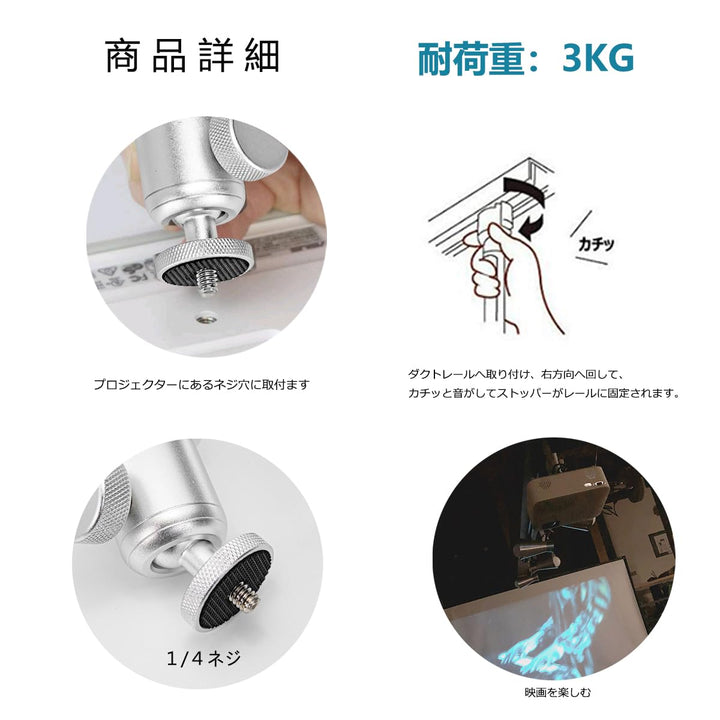 商品詳細

耐荷重：3KG

カチッ

プロジェクターにあるネジ穴に取付ます

ダクトレールへ取り付け、右方向へ回して、
カチッと音がしてストッパーがレールに固定されます。

1/4ネジ

映画を楽しむ