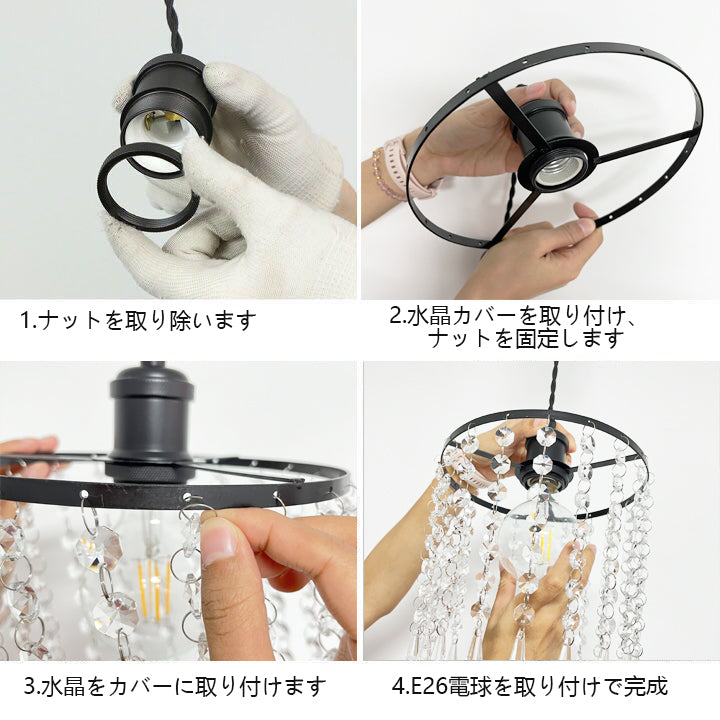 1.ナットを取り除います

2.水晶カバーを取り付け、ナットを固定します

3.水晶をカバーに取り付けます

4.E26電球を取り付けで完成