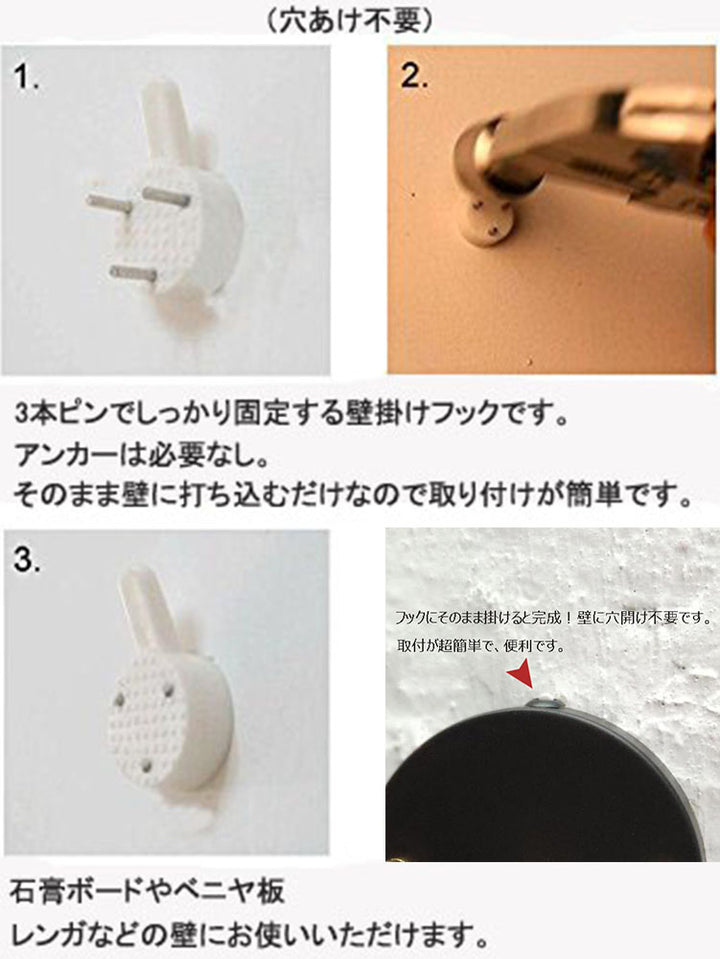 （穴あけ不要）

1.

2.

3本ピンでしっかり固定する壁掛けフックです。
アンカーは必要なし。
そのまま壁に打ち込むだけなので取り付けが簡単です。

3.

フックにそのまま掛けると完成！壁に穴開け不要です。
取付が超簡単で、便利です。

石膏ボードやベニヤ板
レンガなどの壁にお使いいただけます。