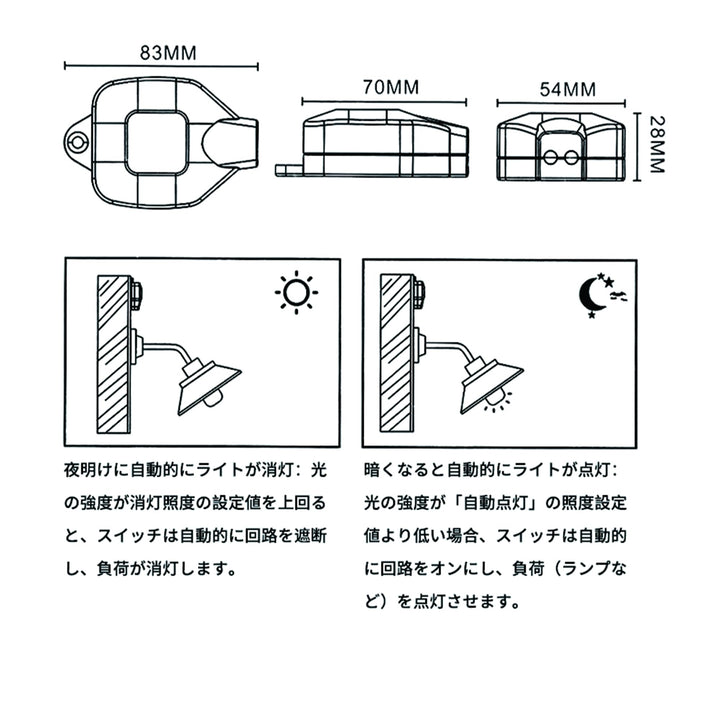 83MM

70MM

54MM

28MM

夜明けに自動的にライトが消灯：光の強度が消灯照度の設定値を上回ると、スイッチは自動的に回路を遮断し、負荷が消灯します。

暗くなると自動的にライトが点灯：光の強度が「自動点灯」の照度設定値より低い場合、スイッチは自動的に回路をオンにし、負荷（ランプなど）を点灯させます。