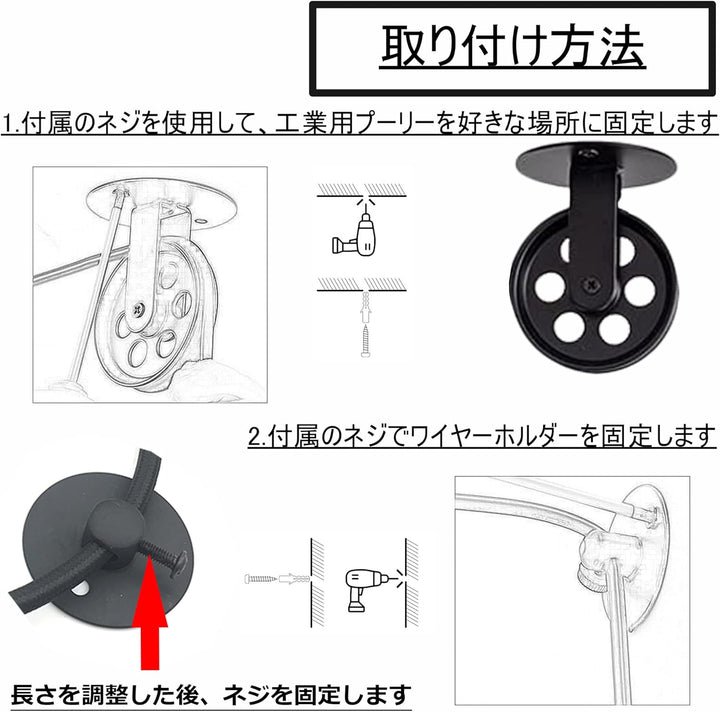 取り付け方法

1.付属のネジを使用して、工業用プーリーを好きな場所に固定します

2.付属のネジでワイヤーホルダーを固定します

長さを調整した後、ネジを固定します