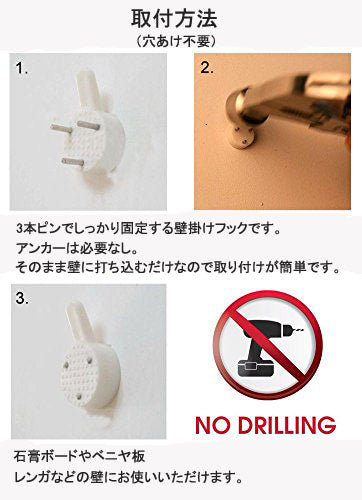 取付方法
（穴あけ不要）

1.

2.

3本ピンでしっかり固定する壁掛けフックです。
アンカーは必要なし。
そのまま壁に打ち込むだけなので取り付けが簡単です。

3.

NO DRILLING

石膏ボードやベニヤ板
レンガなどの壁にお使いいただけます。