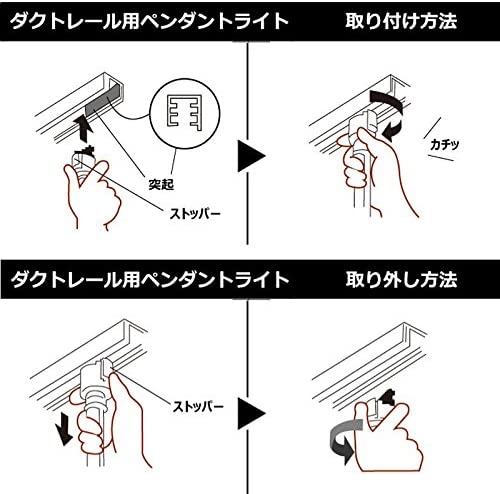 ダクトレール用ペンダントライト　取り付け方法

突起

ストッパー

カチッ

ダクトレール用ペンダントライト　取り外し方法

ストッパー